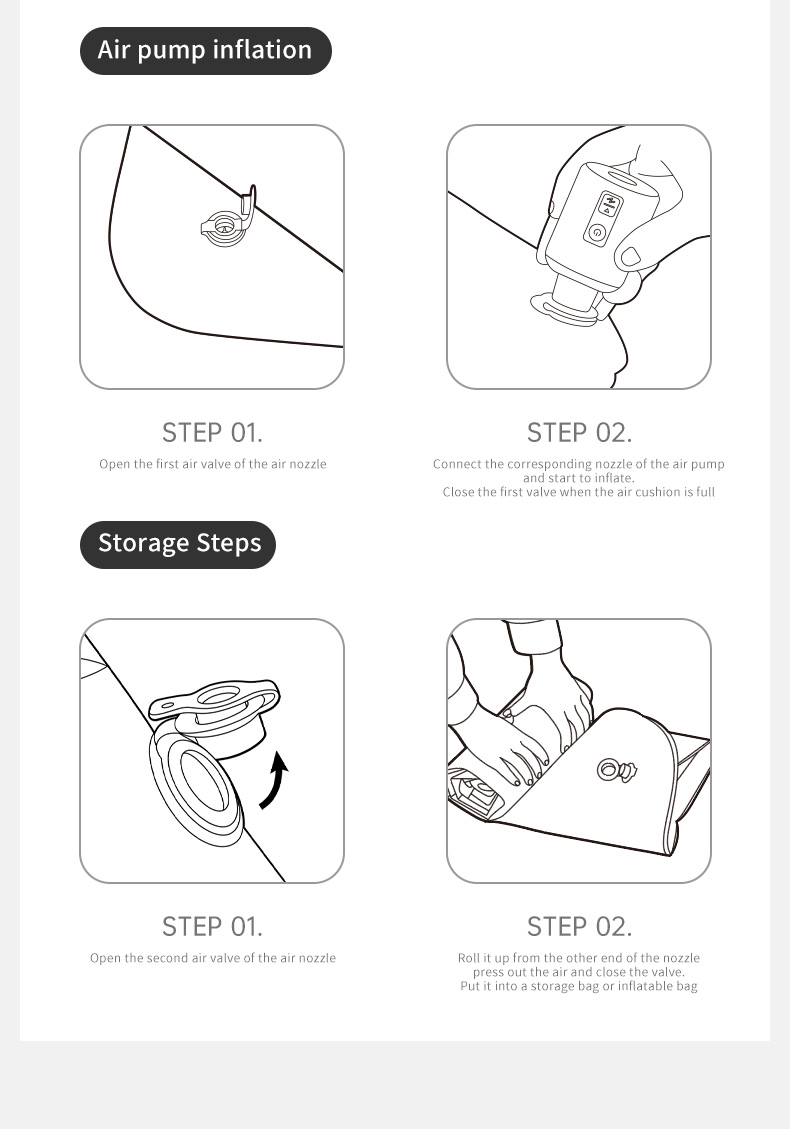 Air pump inflation

STEP 01.
Open the first air valve of the air nozzle

STEP 02.
Connect the corresponding nozzle of the air pump and start to inflate.
Close the first valve when the air cushion is full

Storage Steps

STEP 01.
Open the second air valve of the air nozzle

STEP 02.
Roll it up from the other end of the nozzle press out the air and close the valve.
Put it into a storage bag or inflatable bag