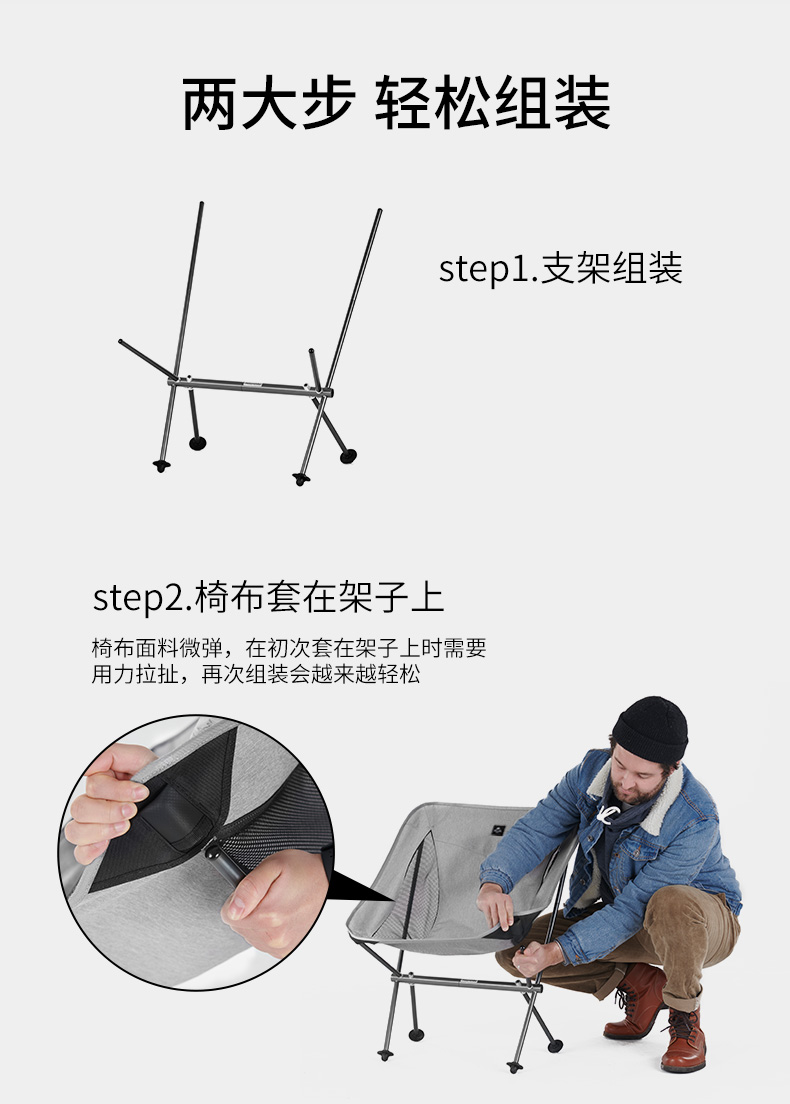 两大步 轻松组装

step1.支架组装

step2.椅布套在架子上

椅布面料微弹，在初次套在架子上时需要用力拉扯，再次组装会越来越轻松