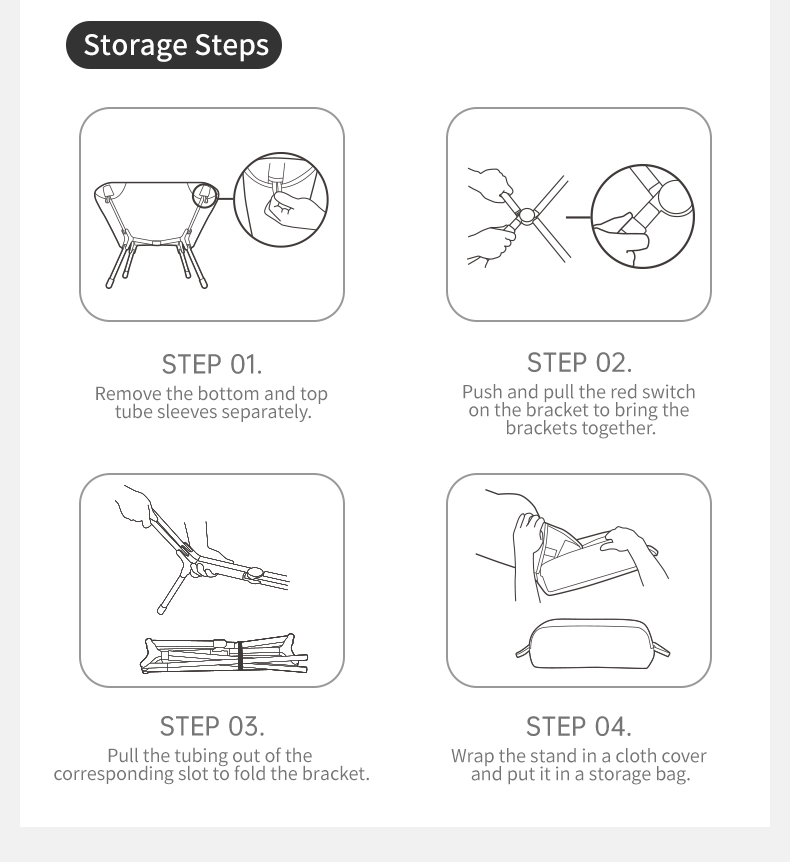 Storage Steps

STEP 01.
Remove the bottom and top tube sleeves separately.

STEP 02.
Push and pull the red switch on the bracket to bring the brackets together.

STEP 03.
Pull the tubing out of the corresponding slot to fold the bracket.

STEP 04.
Wrap the stand in a cloth cover and put it in a storage bag.