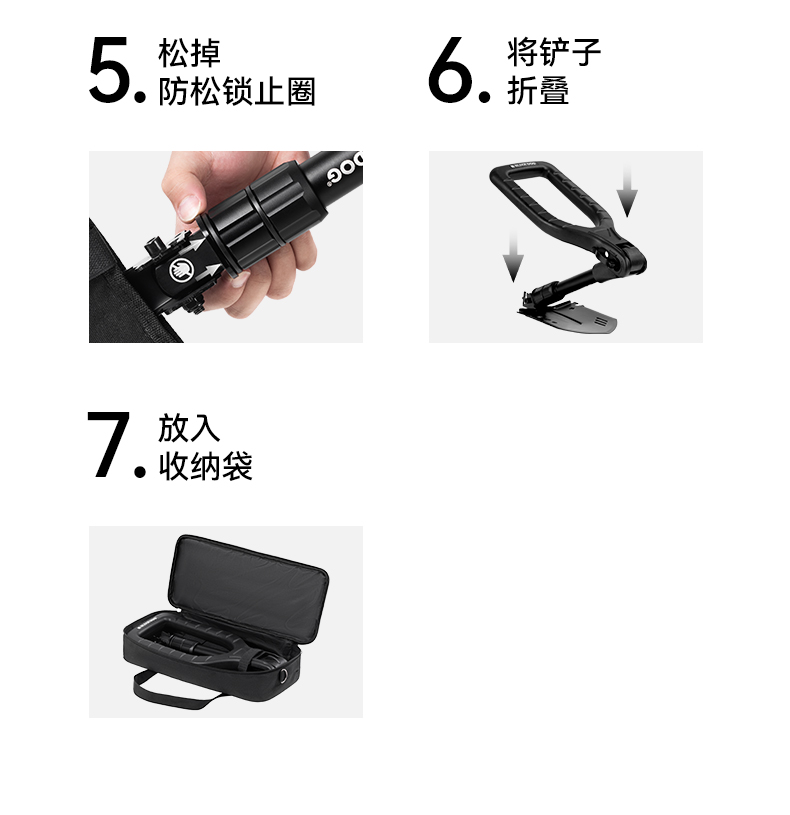 5. 松掉
防松锁止圈

DOG

6. 将铲子
折叠

7. 放入
收纳袋