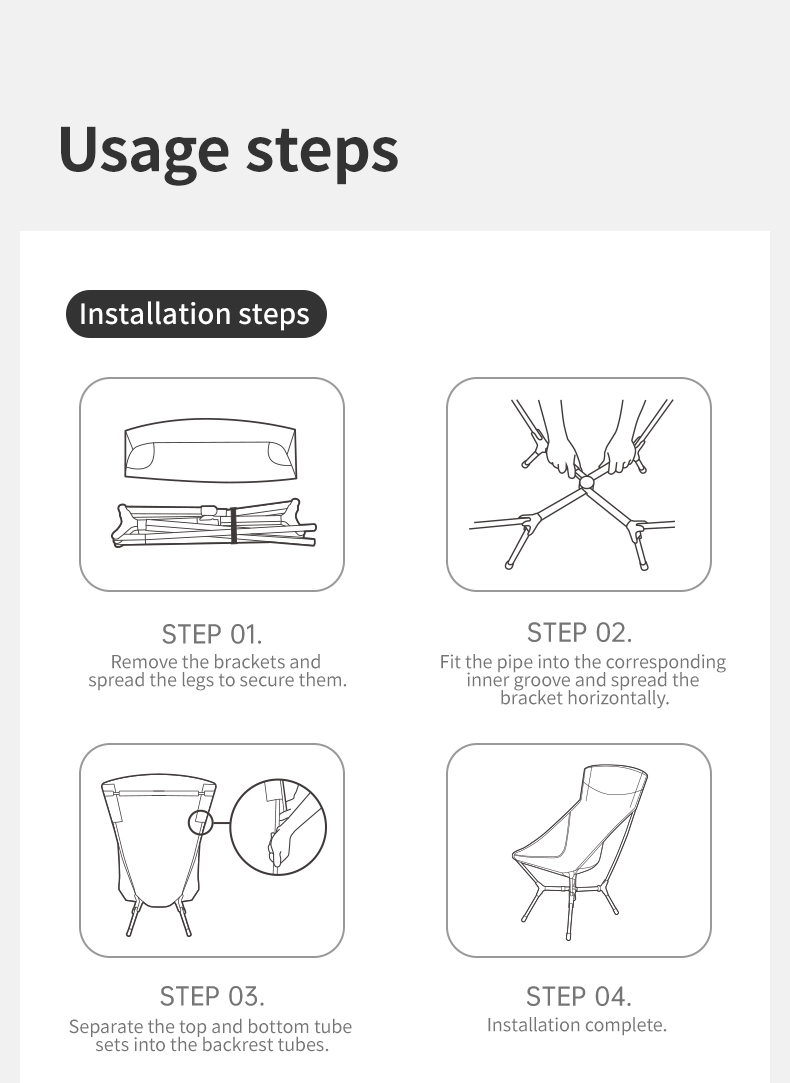 Usage steps

Installation steps

STEP 01.
Remove the brackets and spread the legs to secure them.

STEP 02.
Fit the pipe into the corresponding inner groove and spread the bracket horizontally.

STEP 03.
Separate the top and bottom tube sets into the backrest tubes.

STEP 04.
Installation complete.