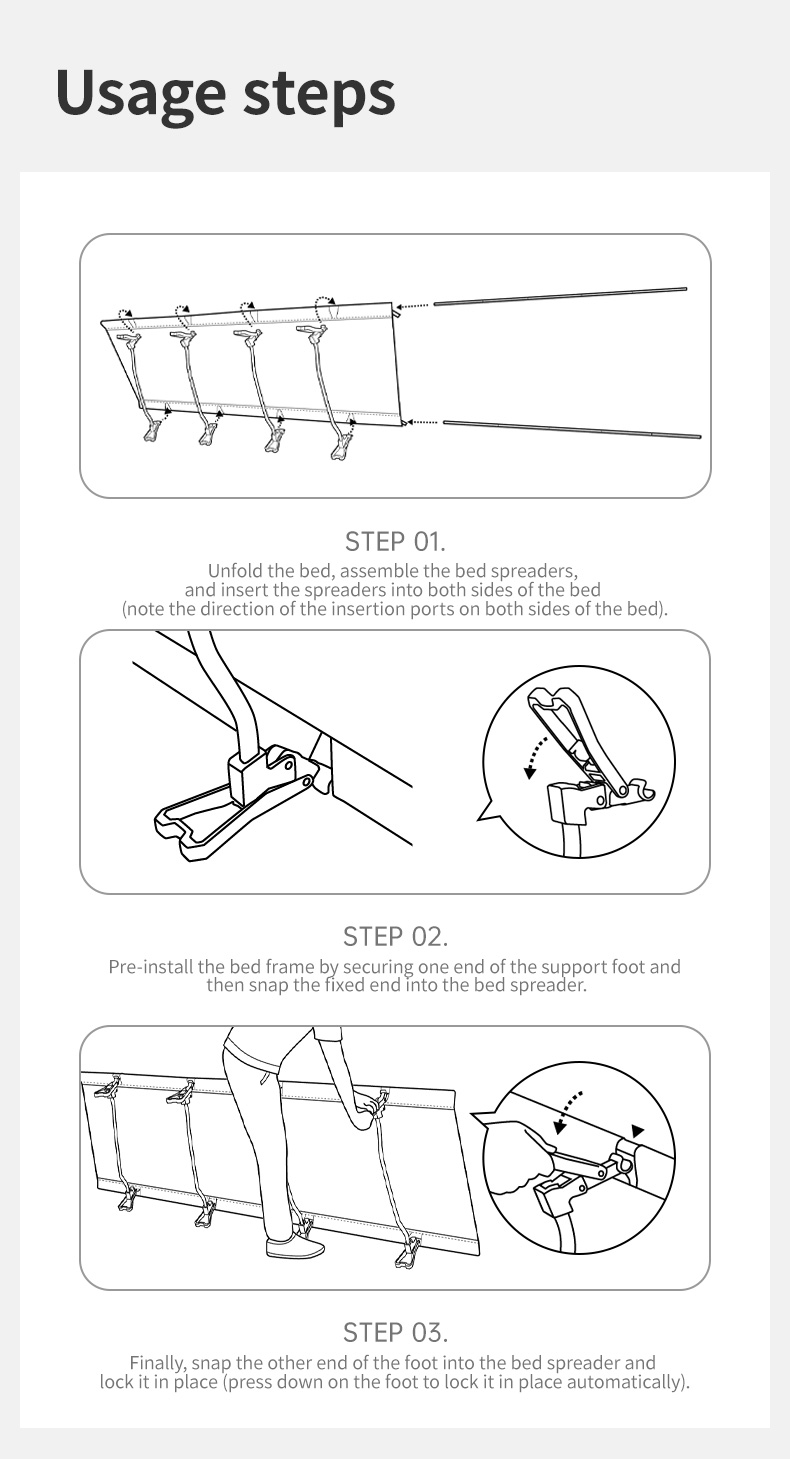 Usage steps

STEP 01.

Unfold the bed, assemble the bed spreaders, and insert the spreaders into both sides of the bed (note the direction of the insertion ports on both sides of the bed).

STEP 02.

Pre-install the bed frame by securing one end of the support foot and then snap the fixed end into the bed spreader.

STEP 03.

Finally, snap the other end of the foot into the bed spreader and lock it in place (press down on the foot to lock it in place automatically).