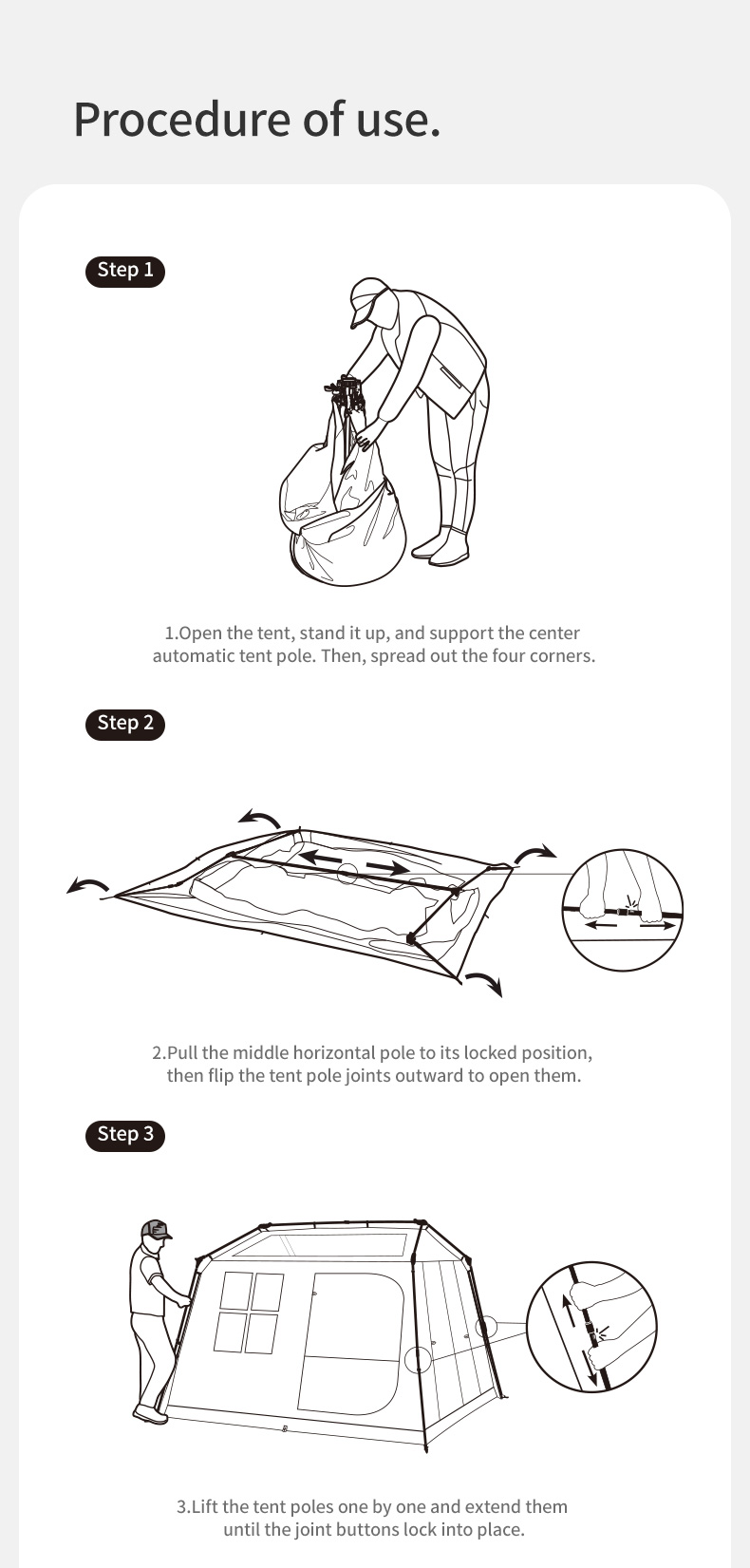 Procedure of use.

Step 1

1.Open the tent, stand it up, and support the center automatic tent pole. Then, spread out the four corners.

Step 2

2.Pull the middle horizontal pole to its locked position, then flip the tent pole joints outward to open them.

Step 3

3.Lift the tent poles one by one and extend them until the joint buttons lock into place.