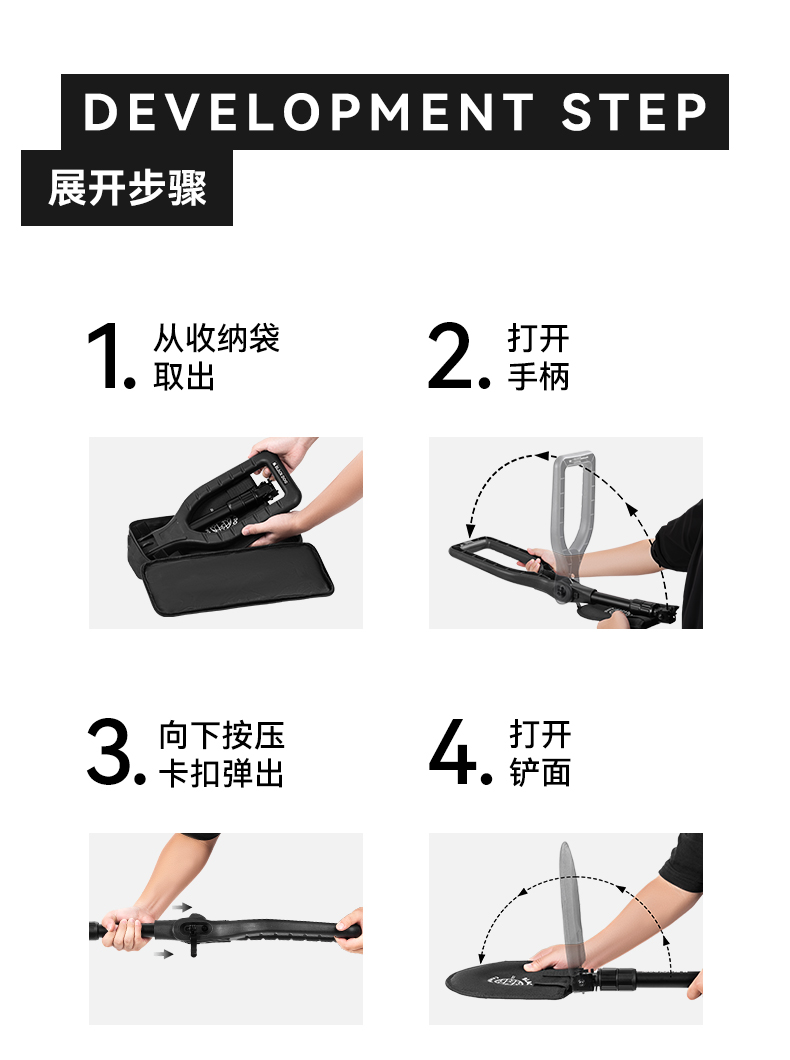 DEVELOPMENT STEP
展开步骤

1. 从收纳袋取出

2. 打开手柄

3. 向下按压卡扣弹出

4. 打开铲面