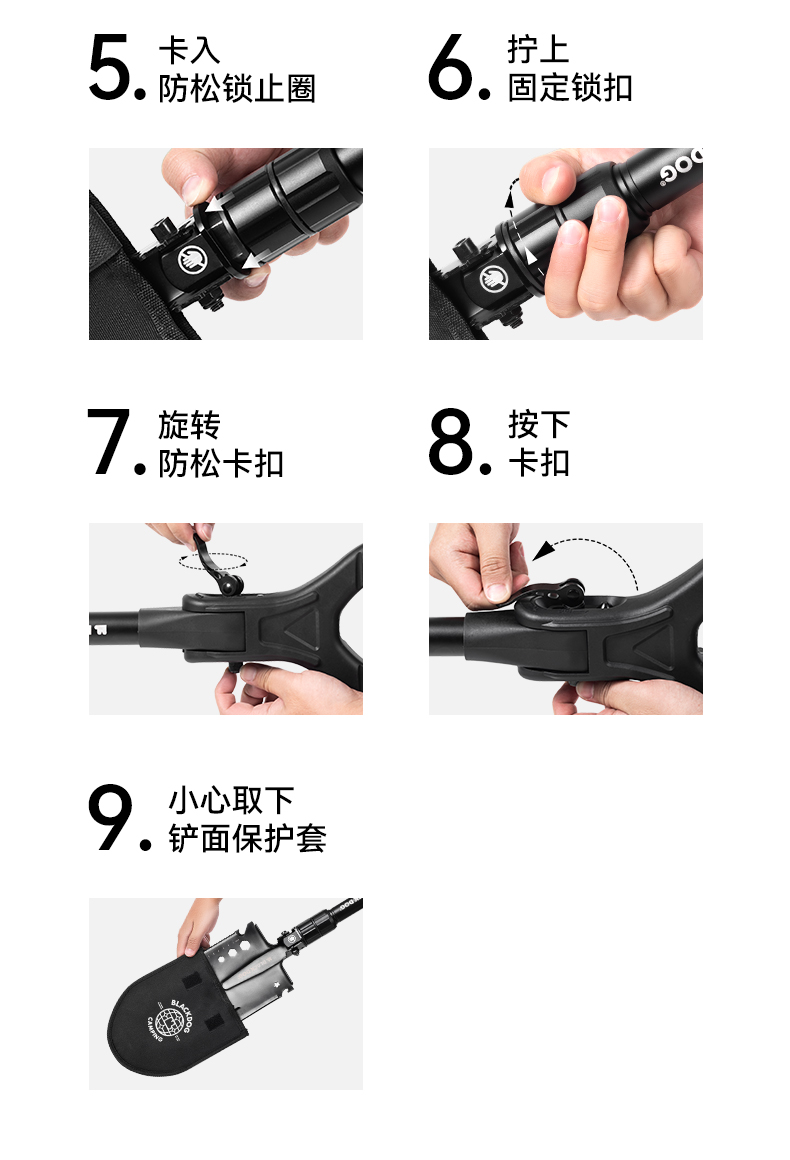 5. 卡入
防松锁止圈

6. 拧上
固定锁扣

DOG

7. 旋转
防松卡扣

8. 按下
卡扣

9. 小心取下
铲面保护套

BLACKDOG
CAMPING