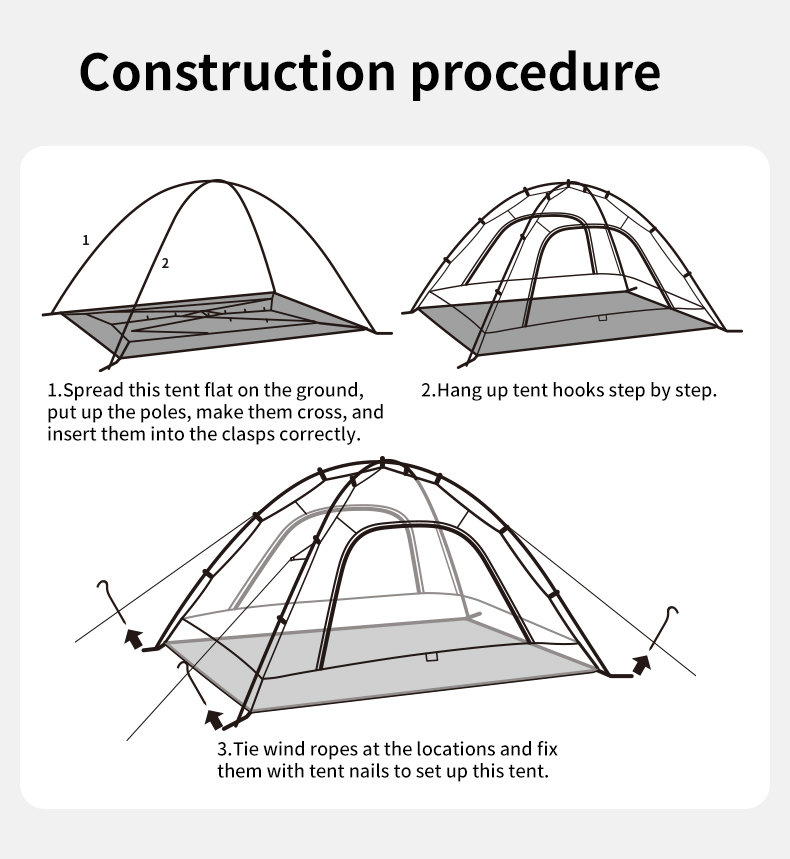 Construction procedure

1

2

1.Spread this tent flat on the ground, put up the poles, make them cross, and insert them into the clasps correctly.

2.Hang up tent hooks step by step.

3.Tie wind ropes at the locations and fix them with tent nails to set up this tent.