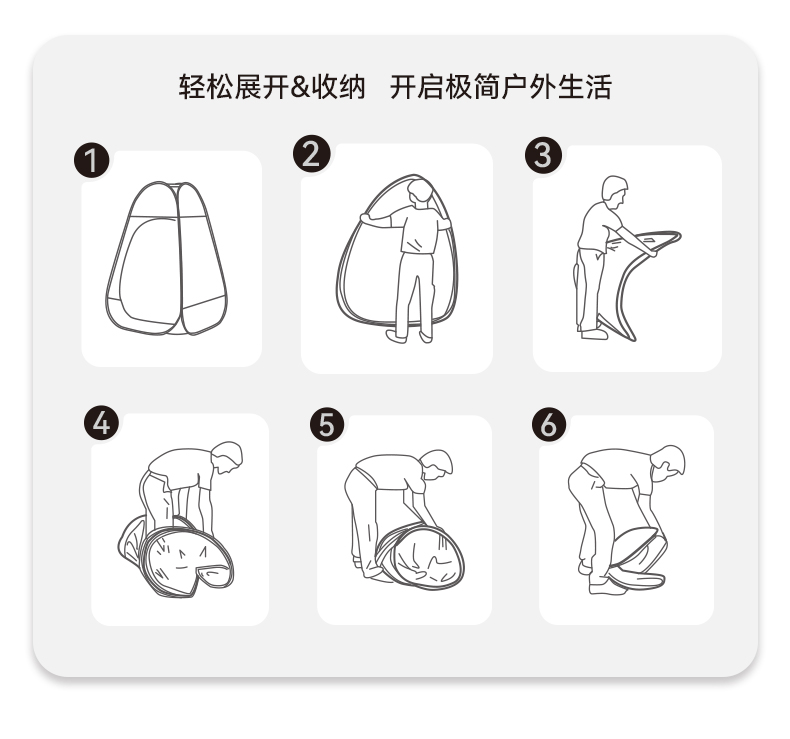 轻松展开&收纳　开启极简户外生活

1

2

3

4

5

6