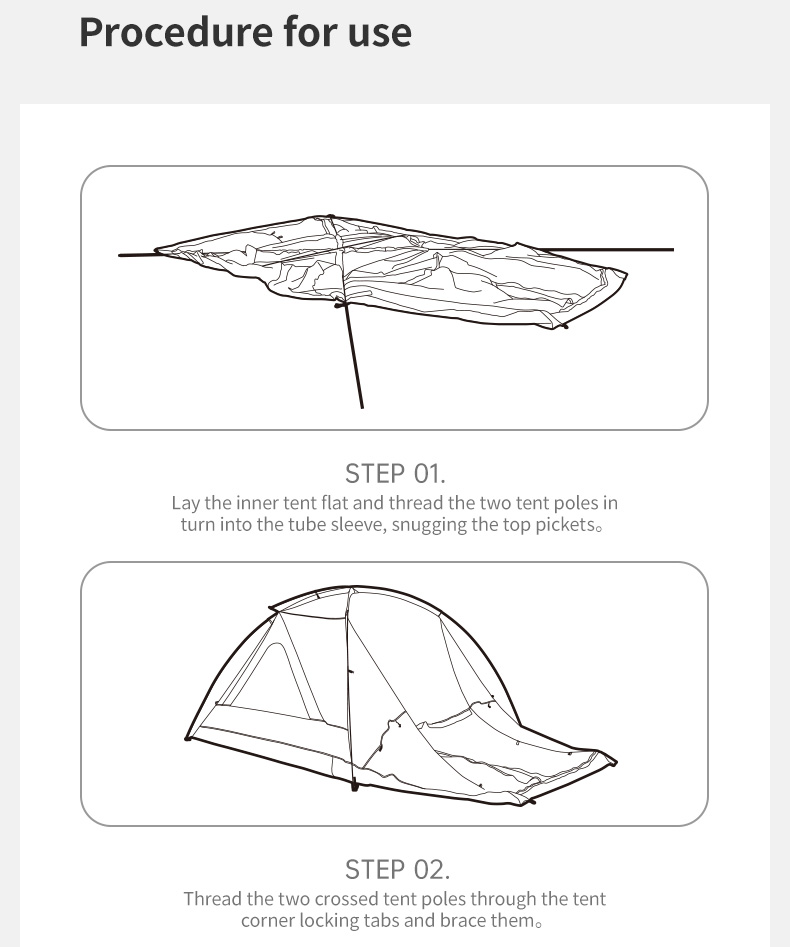 Procedure for use

STEP 01.

Lay the inner tent flat and thread the two tent poles in turn into the tube sleeve, snugging the top pickets。

STEP 02.

Thread the two crossed tent poles through the tent corner locking tabs and brace them。