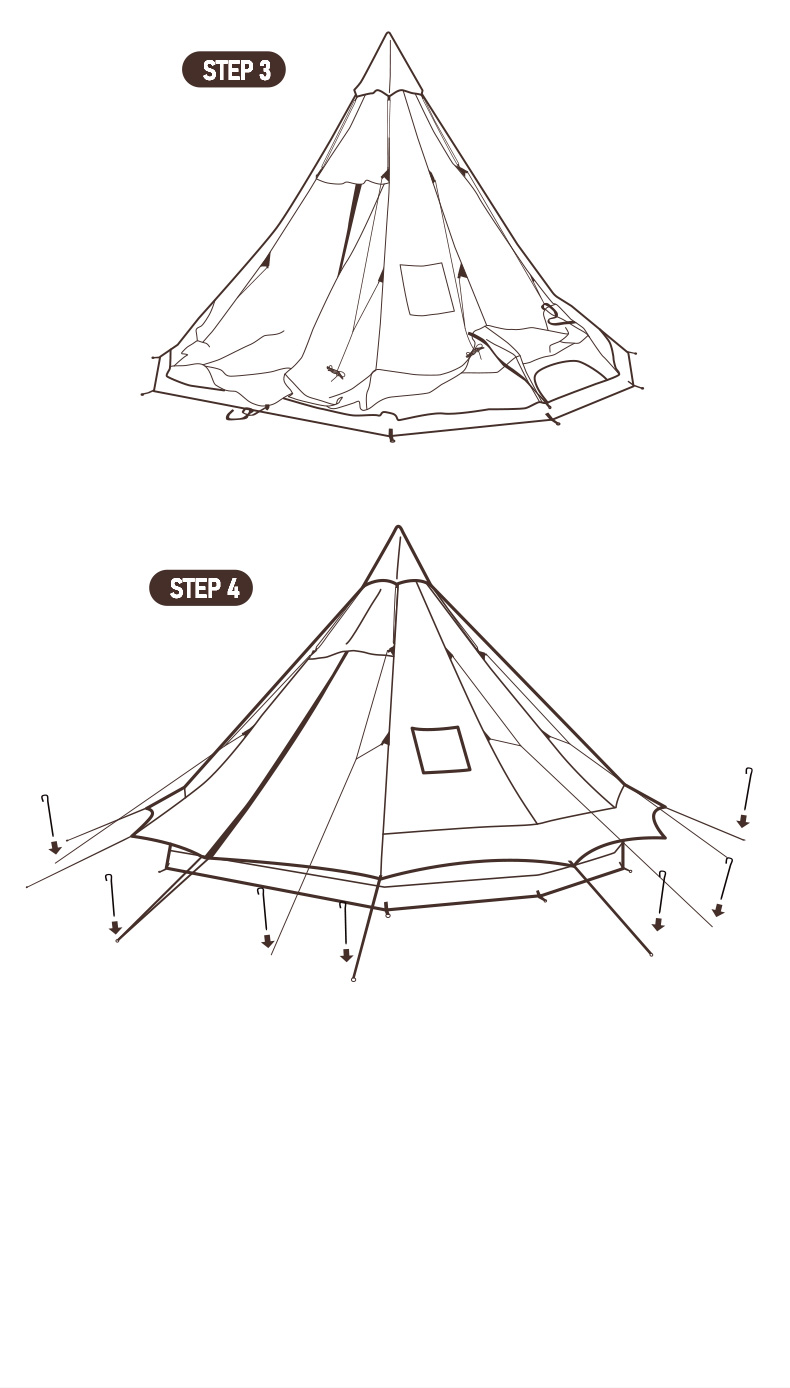 STEP 3

STEP 4